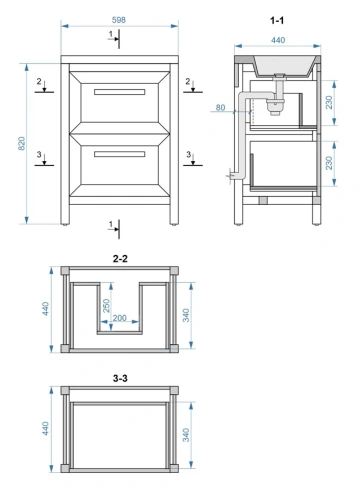 598
1
2
2
820
3
3
1
1-1
440
80
230
230
2-2
440
250
200
340
3-3
440
340