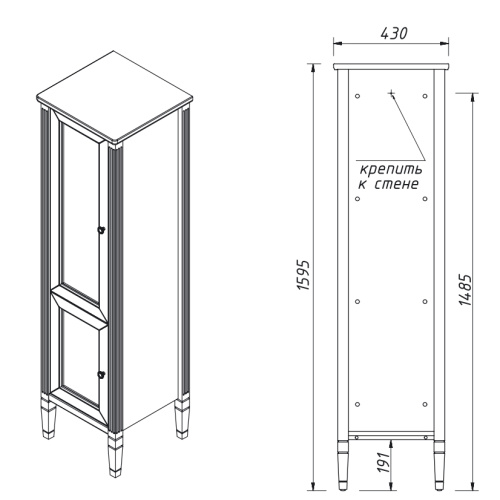 430

крепить
к стене

1595

1485

191