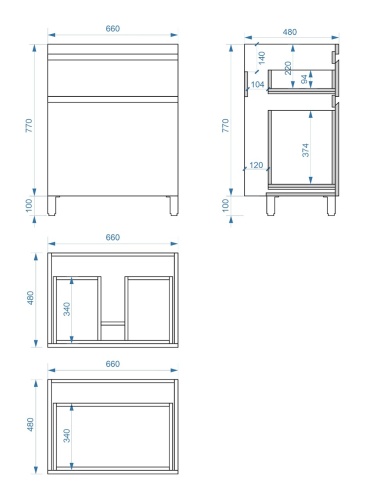 660
770
100
480
140
220
94
104
770
374
120
100
660
480
340
660
480
340