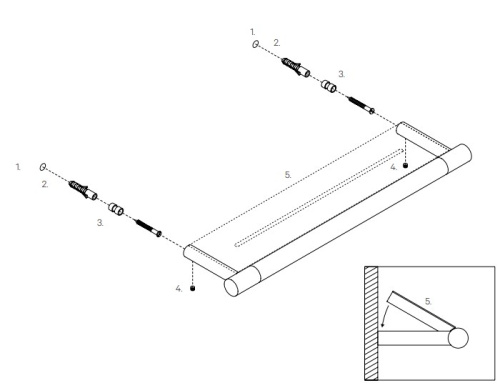 1.
2.
3.
1.
2.
3.
5.
4.
4.
5.