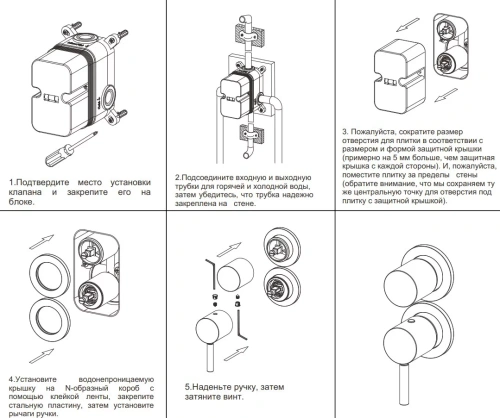 1.Подтвердите место установки клапана и закрепите его на блоке.

2.Подсоедините входную и выходную трубки для горячей и холодной воды, затем убедитесь, что трубка надежно закреплена на стене.

3. Пожалуйста, сократите размер отверстия для плитки в соответствии с размером и формой защитной крышки (примерно на 5 мм больше, чем защитная крышка с каждой стороны). И, пожалуйста, поместите плитку за пределы стены (обратите внимание, что мы сохраняем ту же центральную точку для отверстия под плитку с защитной крышкой).

4.Установите водонепроницаемую крышку на N-образный короб с помощью клейкой ленты, закрепите стальную пластину, затем установите рычаги ручки.

5.Наденьте ручку, затем затяните винт.