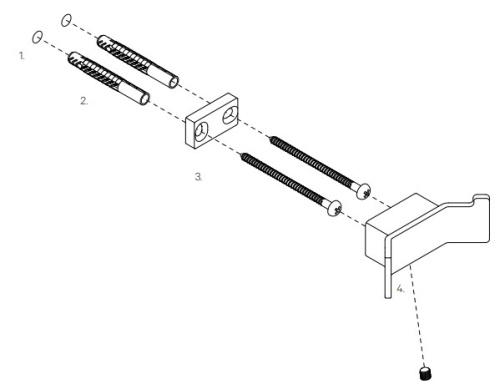 1.

2.

3.

4.