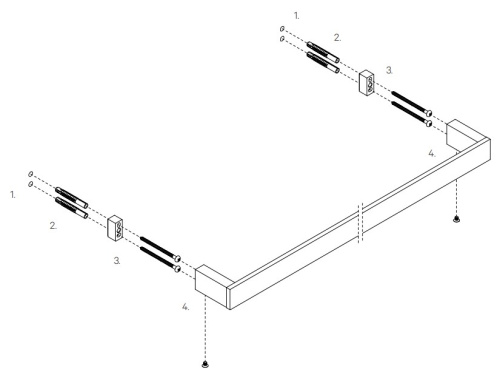 1.
2.
3.
4.
1.
2.
3.
4.