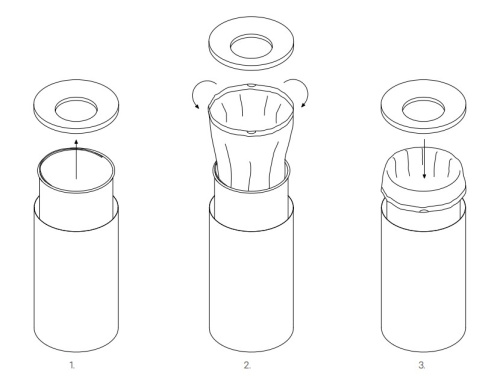 1.

2.

3.