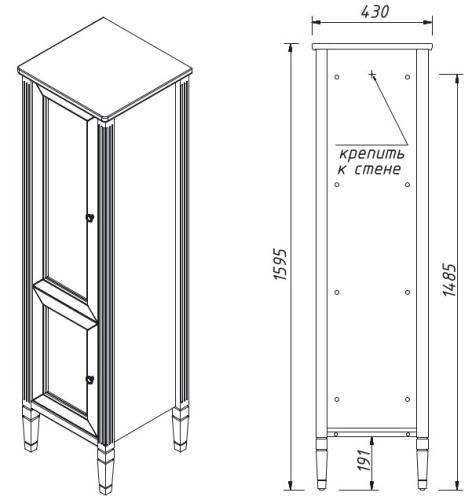 430

крепить
к стене

1595

1485

191