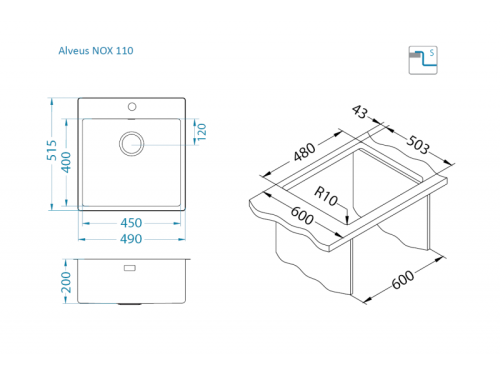 Alveus NOX 110

S

515
400
120
450
490
200

43
480
503
R10
600
600