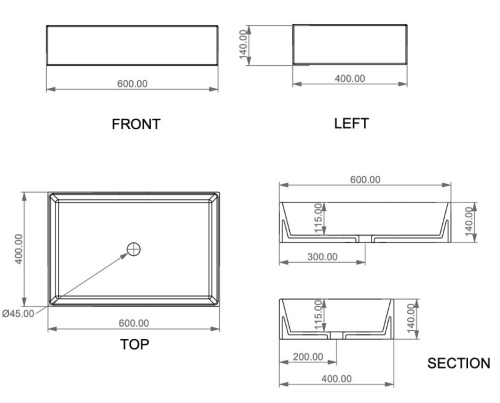 600.00

FRONT

140.00

400.00

LEFT

400.00

Ø45.00

600.00

TOP

600.00

115.00

140.00

300.00

115.00

140.00

200.00

400.00

SECTION