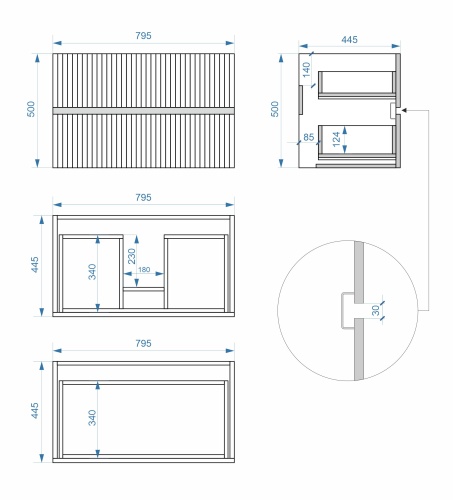 795
500
445
500
140
85
124
795
445
340
230
180
30
795
445
340