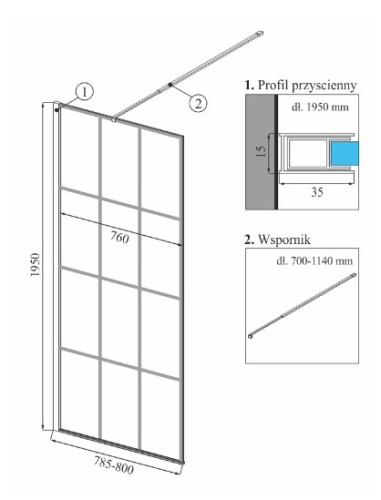 1

2

1950

760

785-800

1. Profil przyscienny

dł. 1950 mm

15

35

2. Wspornik

dł. 700-1140 mm