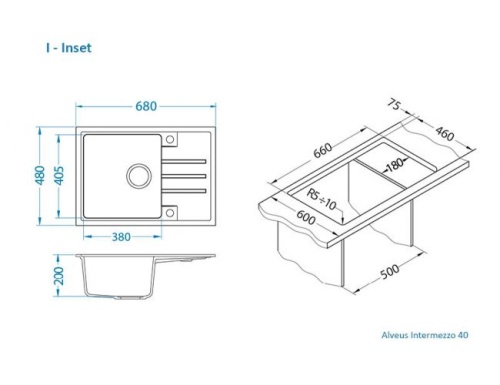 I - Inset

680

480

405

380

200

75

460

660

180

R5÷10

600

500

Alveus Intermezzo 40