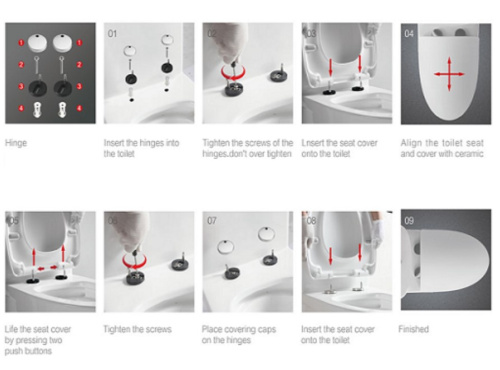 1 1
2 2
3 3
4 4

Hinge

01

Insert the hinges into the toilet

02

Tighten the screws of the hinges.don't over tighten

03

Lnsert the seat cover onto the toilet

04

Align the toilet seat and cover with ceramic

05

Life the seat cover by pressing two push buttons

06

Tighten the screws

07

Place covering caps on the hinges

08

Insert the seat cover onto the toilet

09

Finished