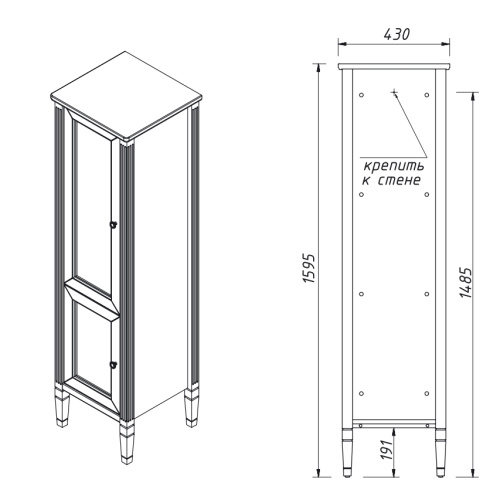 430

крепить
к стене

1595

1485

191