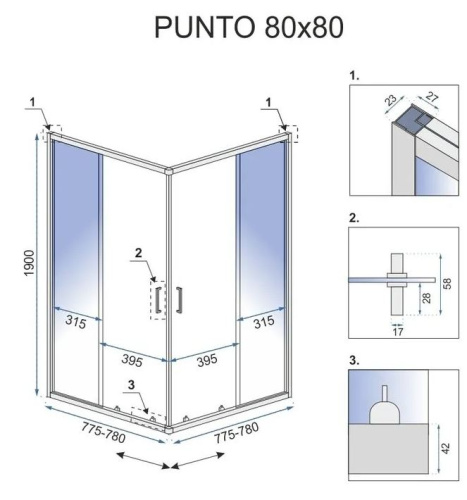 PUNTO 80x80

1
1
1900
2
315
315
395
395
3
775-780
775-780

1.
23
27

2.
58
28
17

3.
42