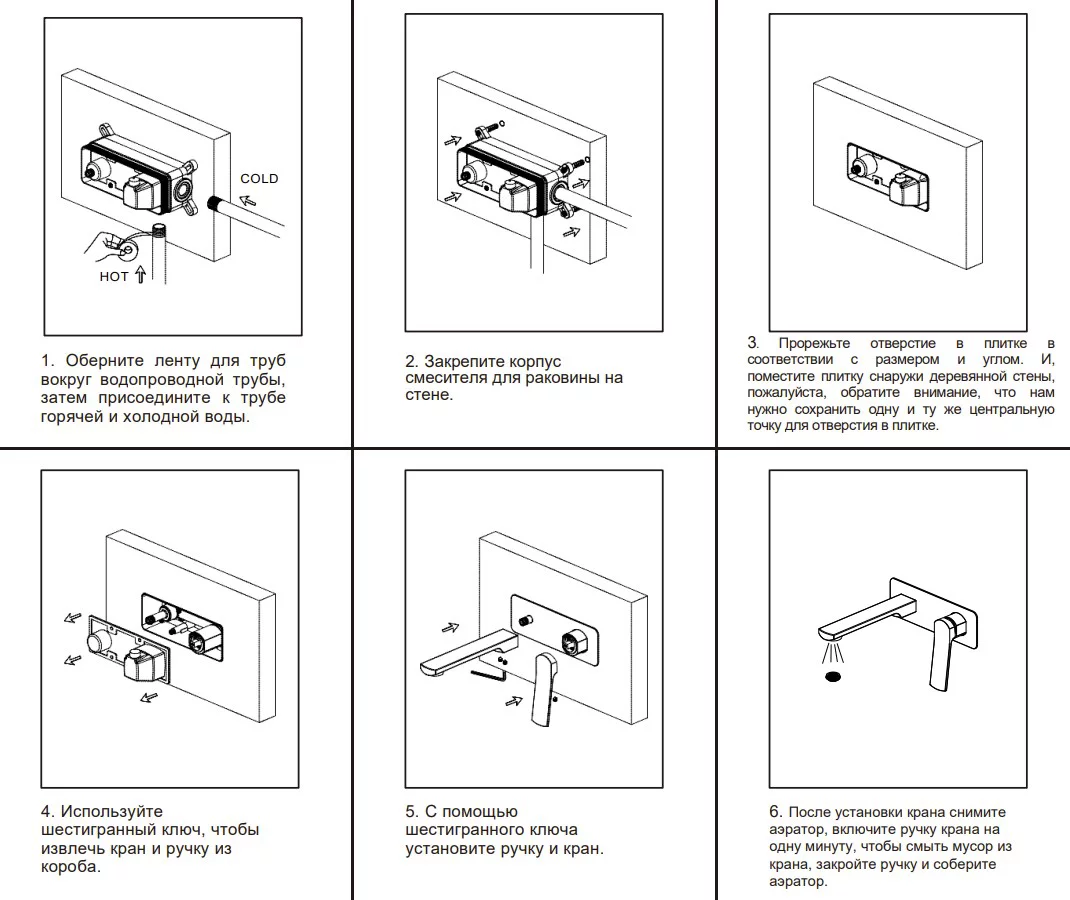 COLD

HOT

1. Оберните ленту для труб вокруг водопроводной трубы, затем присоедините к трубе горячей и холодной воды.

2. Закрепите корпус смесителя для раковины на стене.

3. Прорежьте отверстие в плитке в соответствии с размером и углом. И, поместите плитку снаружи деревянной стены, пожалуйста, обратите внимание, что нам нужно сохранить одну и ту же центральную точку для отверстия в плитке.

4. Используйте шестигранный ключ, чтобы извлечь кран и ручку из короба.

5. С помощью шестигранного ключа установите ручку и кран.

6. После установки крана снимите аэратор, включите ручку крана на одну минуту, чтобы смыть мусор из крана, закройте ручку и соберите аэратор.