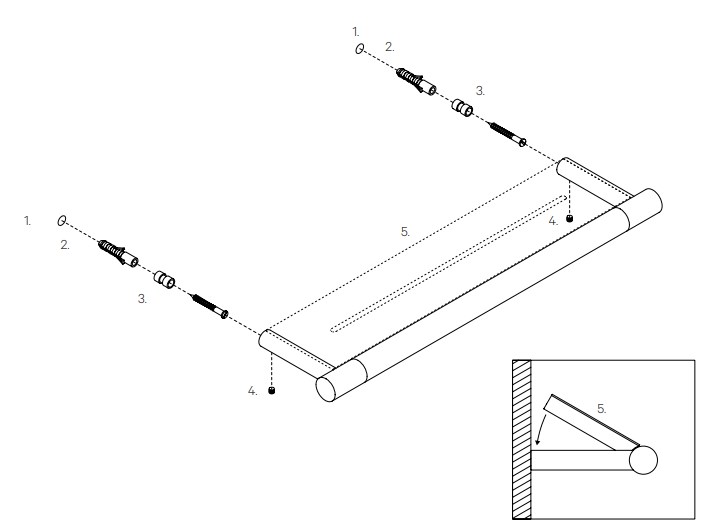 1.
2.
3.
1.
2.
3.
5.
4.
4.
5.