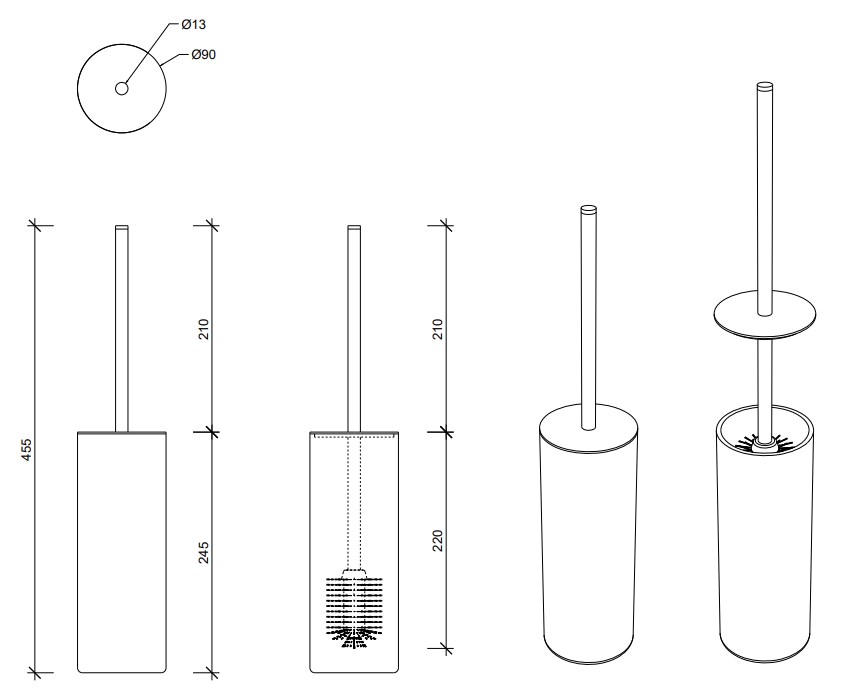 Ø13
Ø90

455

210

245

210

220