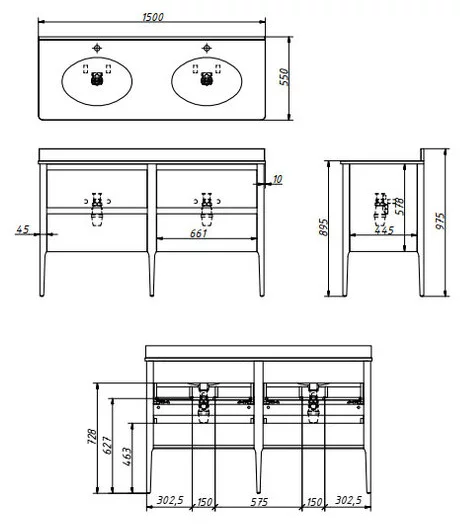 1500
550
10
45
661
895
578
445
975
728
627
463
302,5
150
575
150
302,5