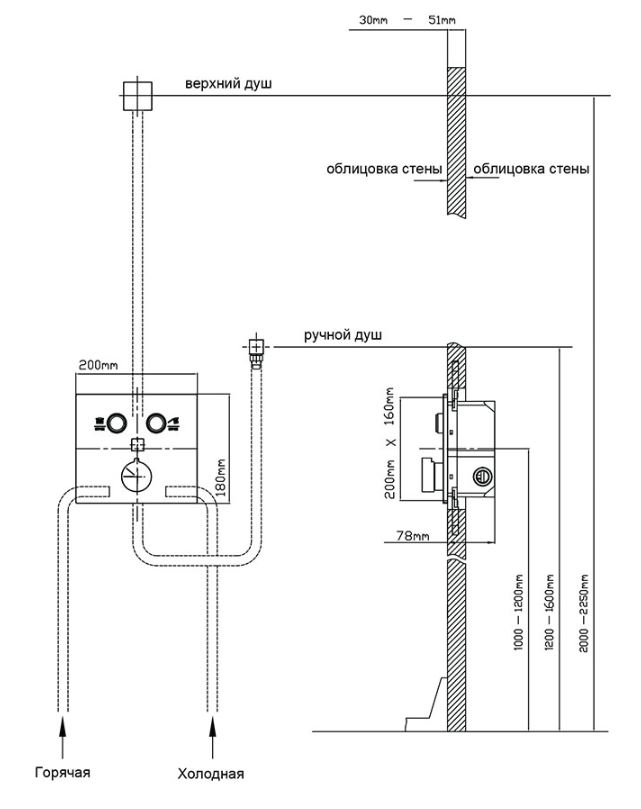 30mm — 51mm

верхний душ

облицовка стены

облицовка стены

ручной душ

200mm

180mm

200mm X 160mm

78mm

1000 — 1200mm

1200 — 1600mm

2000 — 2250mm

Горячая

Холодная