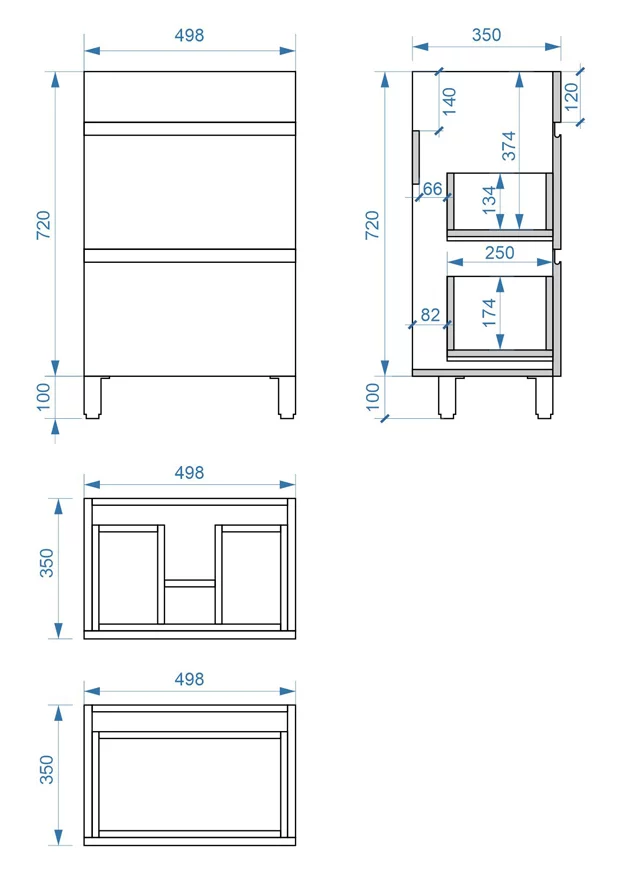 498

720

100

350

140

120

374

66

134

720

250

82

174

100

498

350

498

350