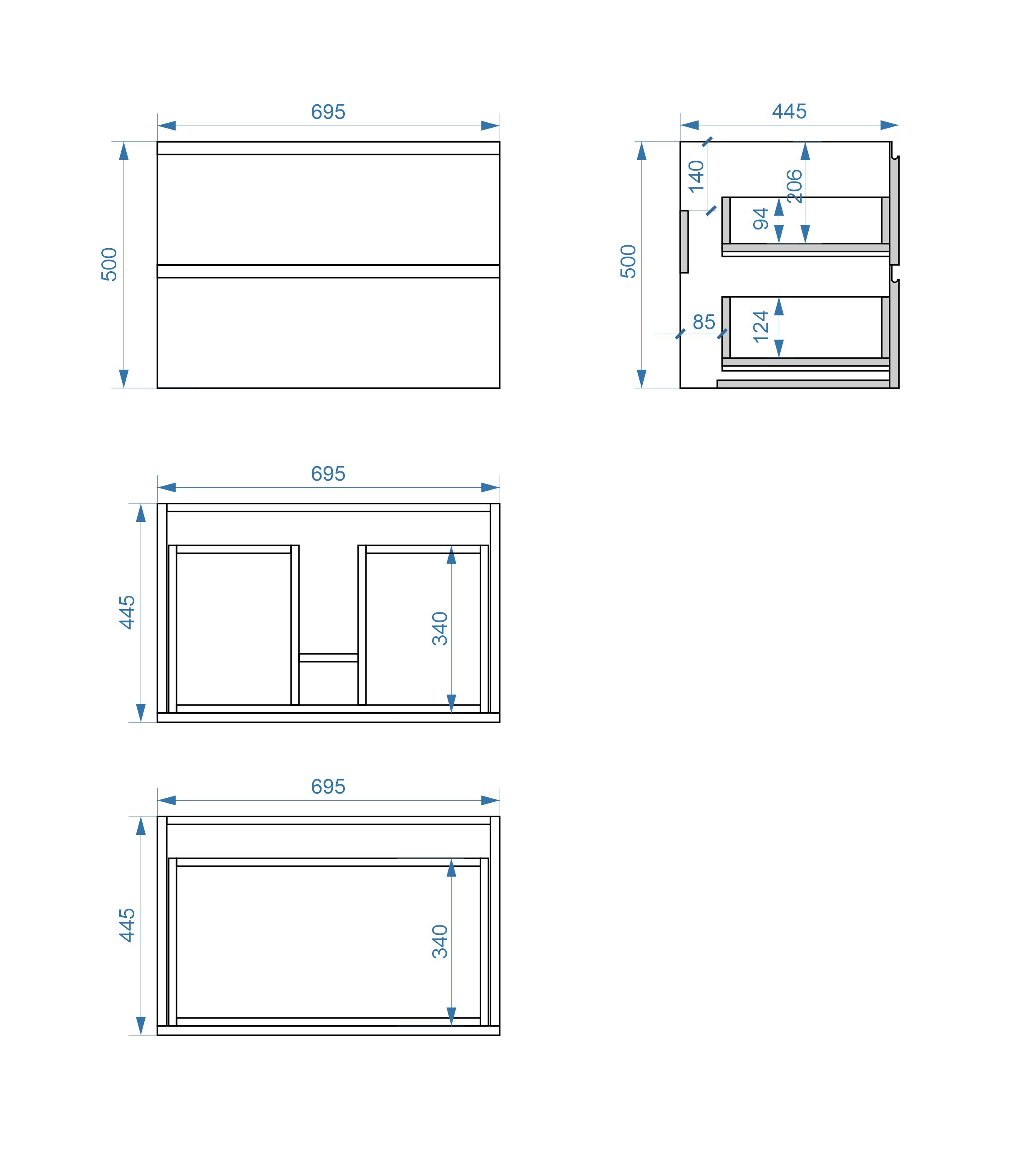 695
500
445
500
140
206
94
85
124
695
445
340
695
445
340