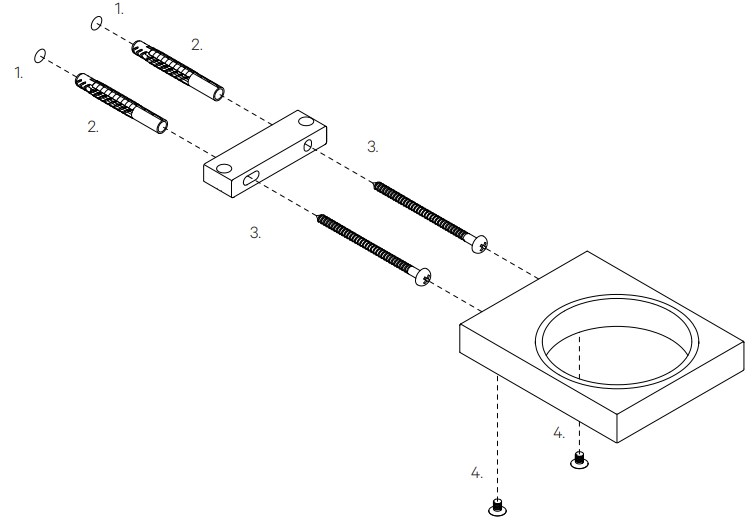 1.
2.
1.
2.
3.
3.
4.
4.