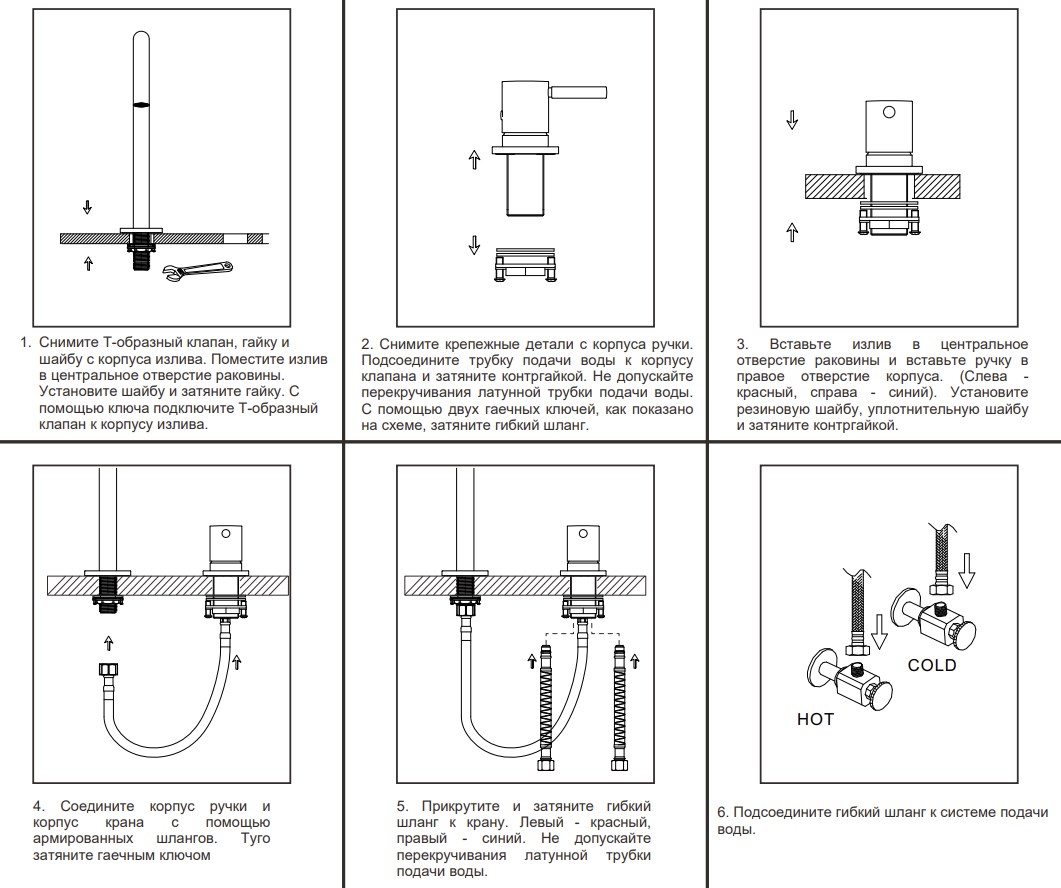 1. Снимите Т-образный клапан, гайку и шайбу с корпуса излива. Поместите излив в центральное отверстие раковины. Установите шайбу и затяните гайку. С помощью ключа подключите Т-образный клапан к корпусу излива.

2. Снимите крепежные детали с корпуса ручки. Подсоедините трубку подачи воды к корпусу клапана и затяните контргайкой. Не допускайте перекручивания латунной трубки подачи воды. С помощью двух гаечных ключей, как показано на схеме, затяните гибкий шланг.

3. Вставьте излив в центральное отверстие раковины и вставьте ручку в правое отверстие корпуса. (Слева - красный, справа - синий). Установите резиновую шайбу, уплотнительную шайбу и затяните контргайкой.

4. Соедините корпус ручки и корпус крана с помощью армированных шлангов. Туго затяните гаечным ключом

5. Прикрутите и затяните гибкий шланг к крану. Левый - красный, правый - синий. Не допускайте перекручивания латунной трубки подачи воды.

COLD

HOT

6. Подсоедините гибкий шланг к системе подачи воды.