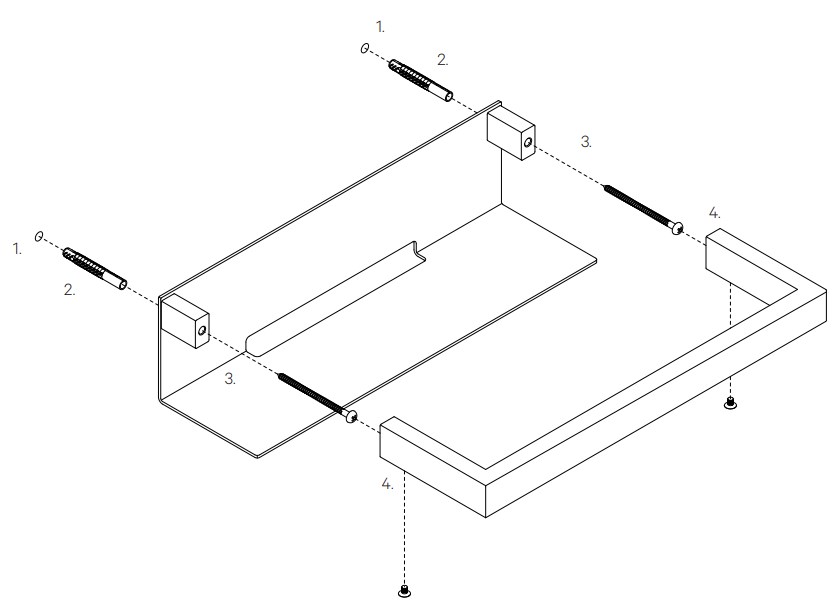 1.
2.
3.
4.
1.
2.
3.
4.