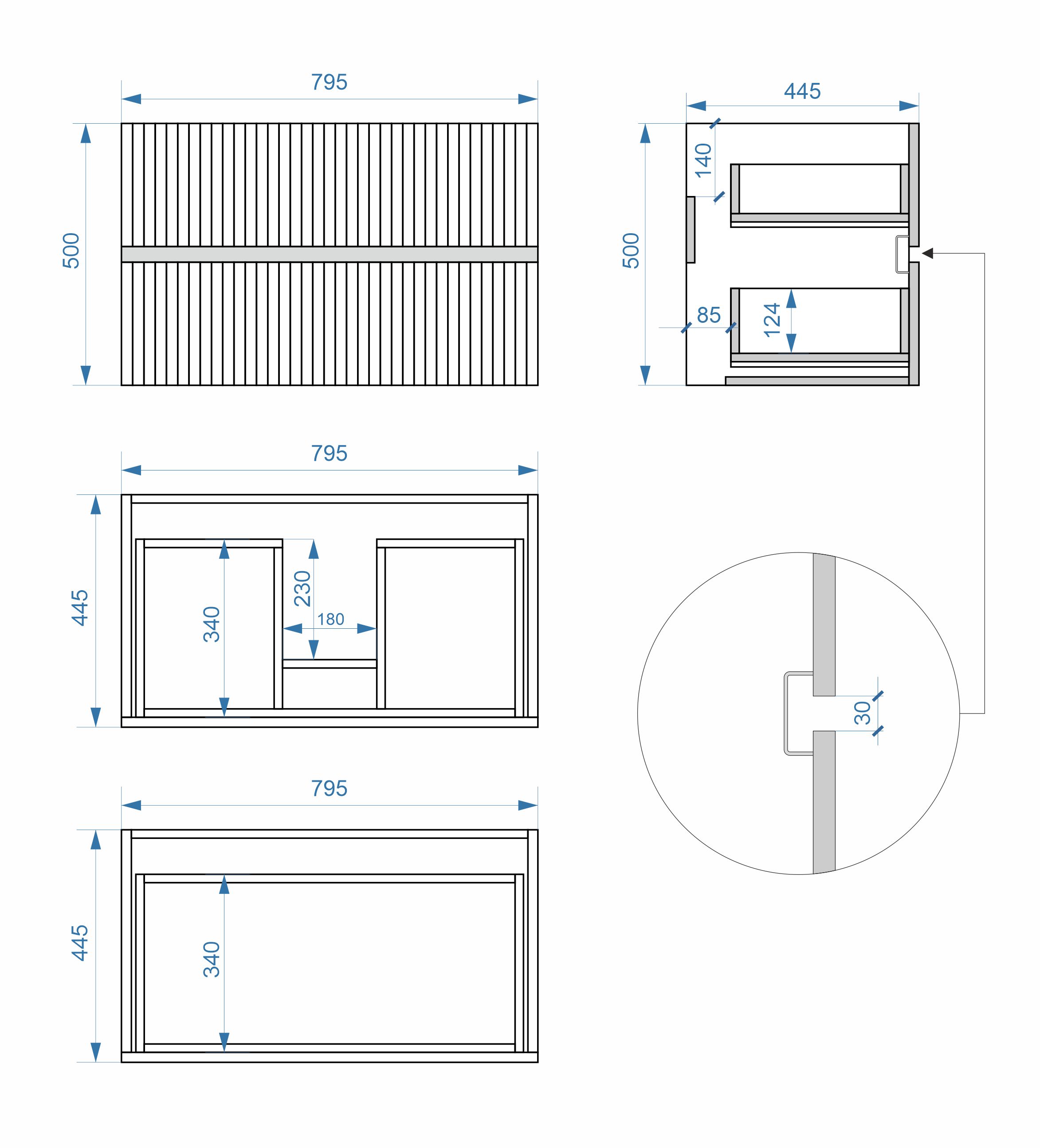 795

500

445

500

140

85

124

795

445

340

230

180

30

795

445

340