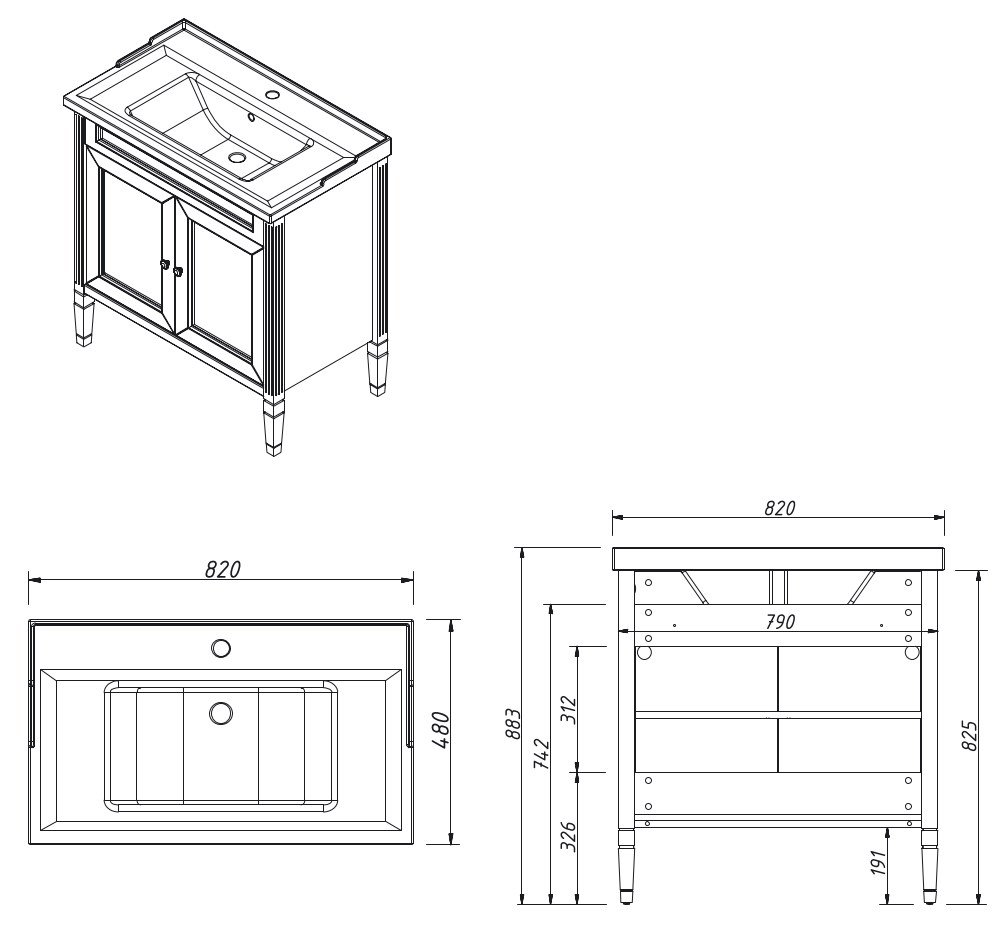 820

480

820

790

883

742

312

326

191

825