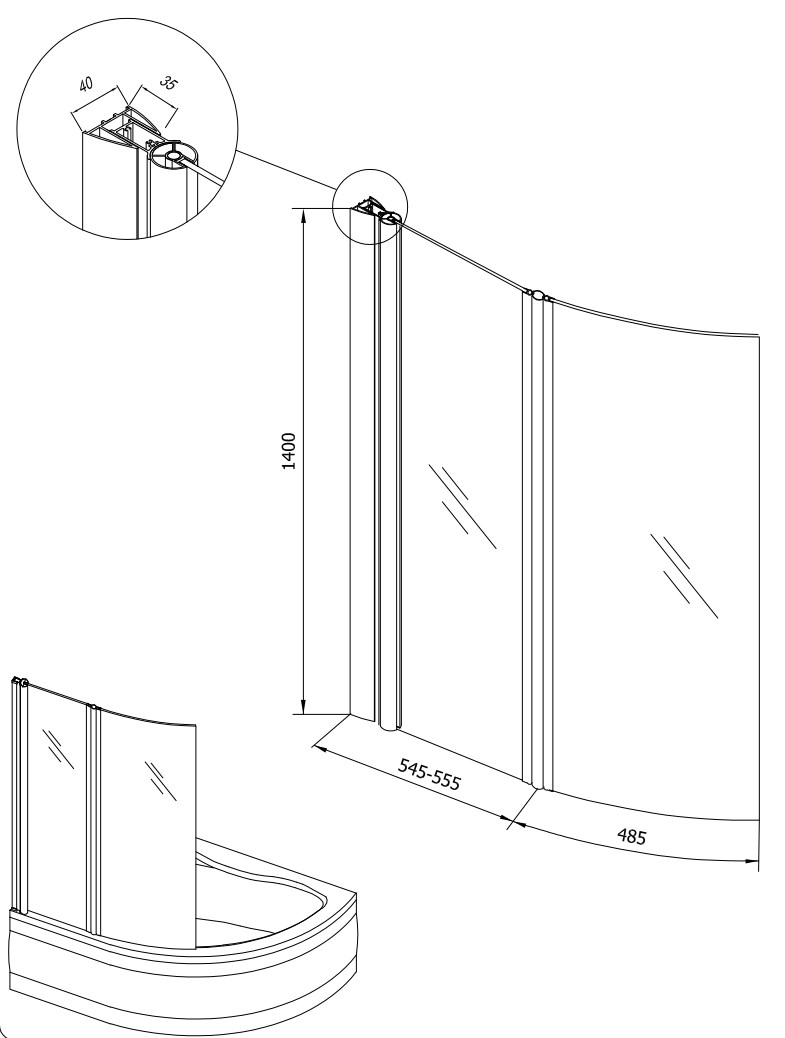 40
35
1400
545-555
485