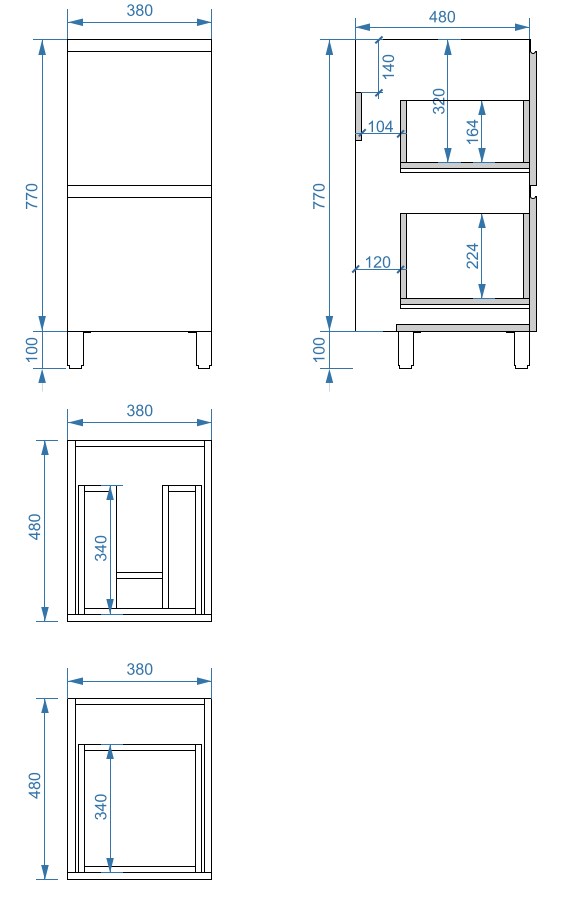 380
770
100

480
140
320
104
164
770
120
224
100

380
480
340

380
480
340