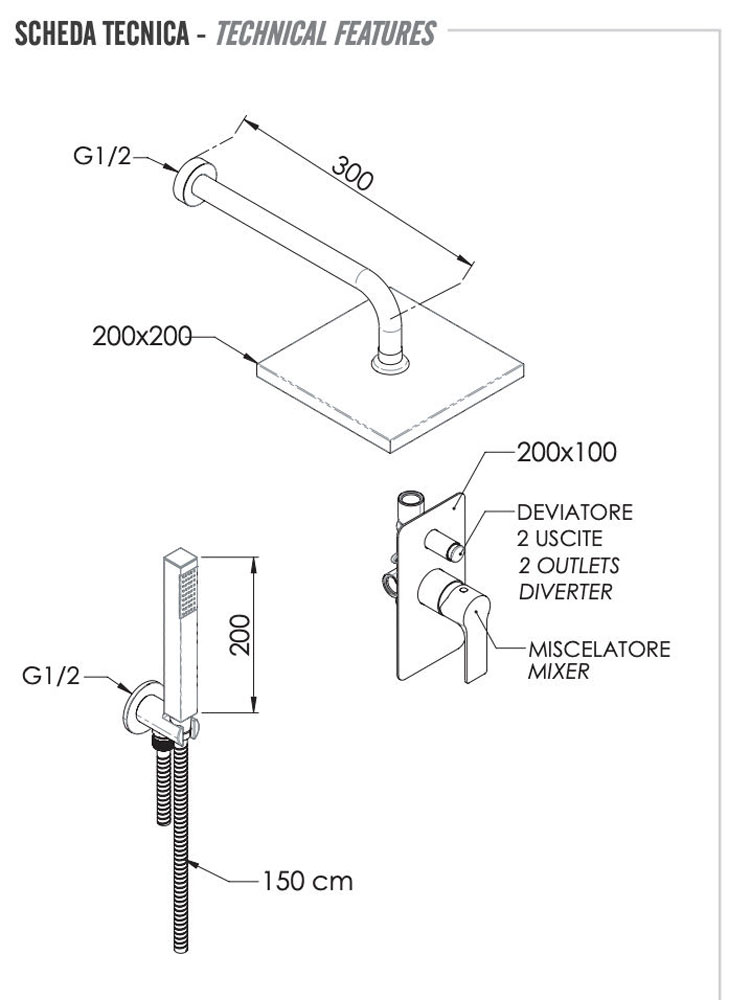 SCHEDA TECNICA - TECHNICAL FEATURES

G1/2

300

200x200

200x100

DEVIATORE
2 USCITE
2 OUTLETS
DIVERTER

MISCELATORE
MIXER

200

G1/2

150 cm