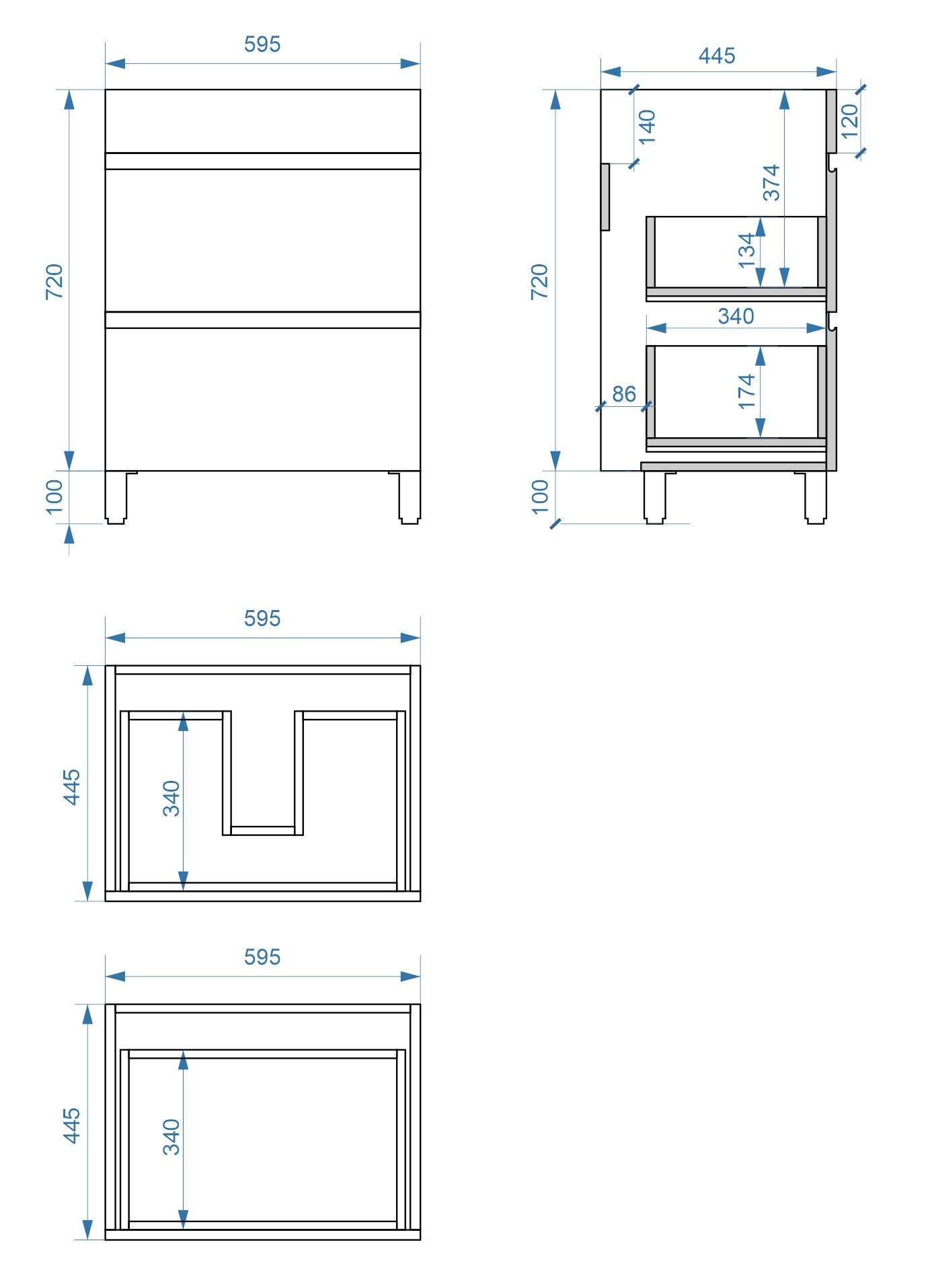 595

720

100

445

140

120

374

134

720

340

86

174

100

595

445

340

595

445

340