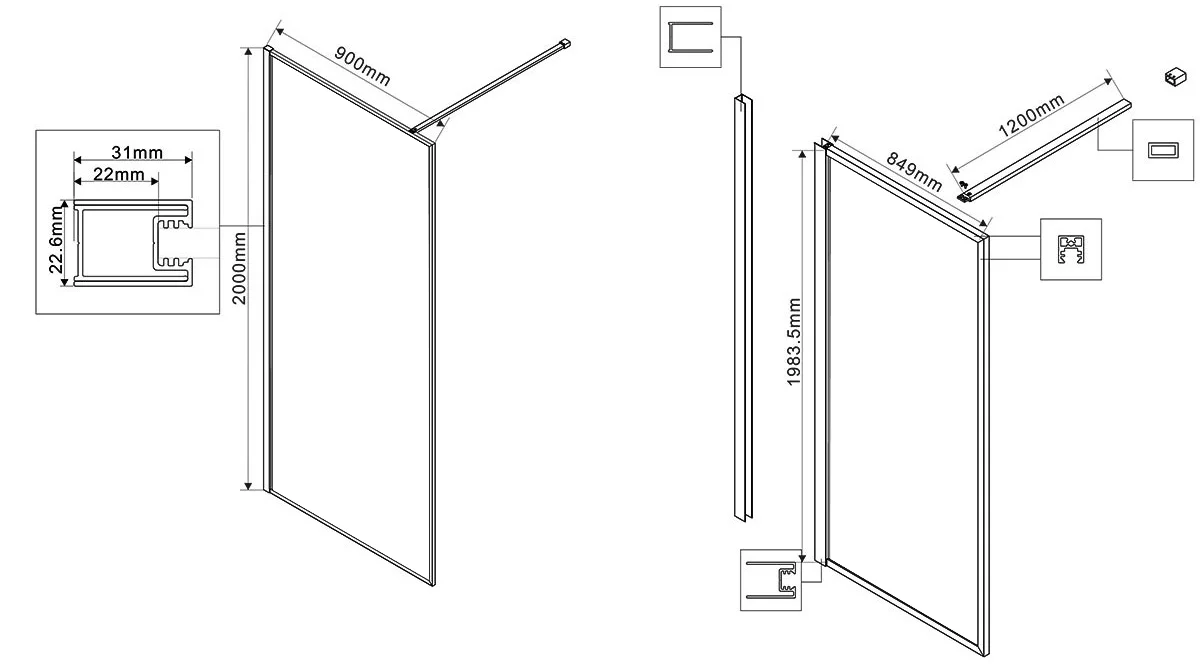 900mm
31mm
22mm
22.6mm
2000mm
1200mm
849mm
1983.5mm