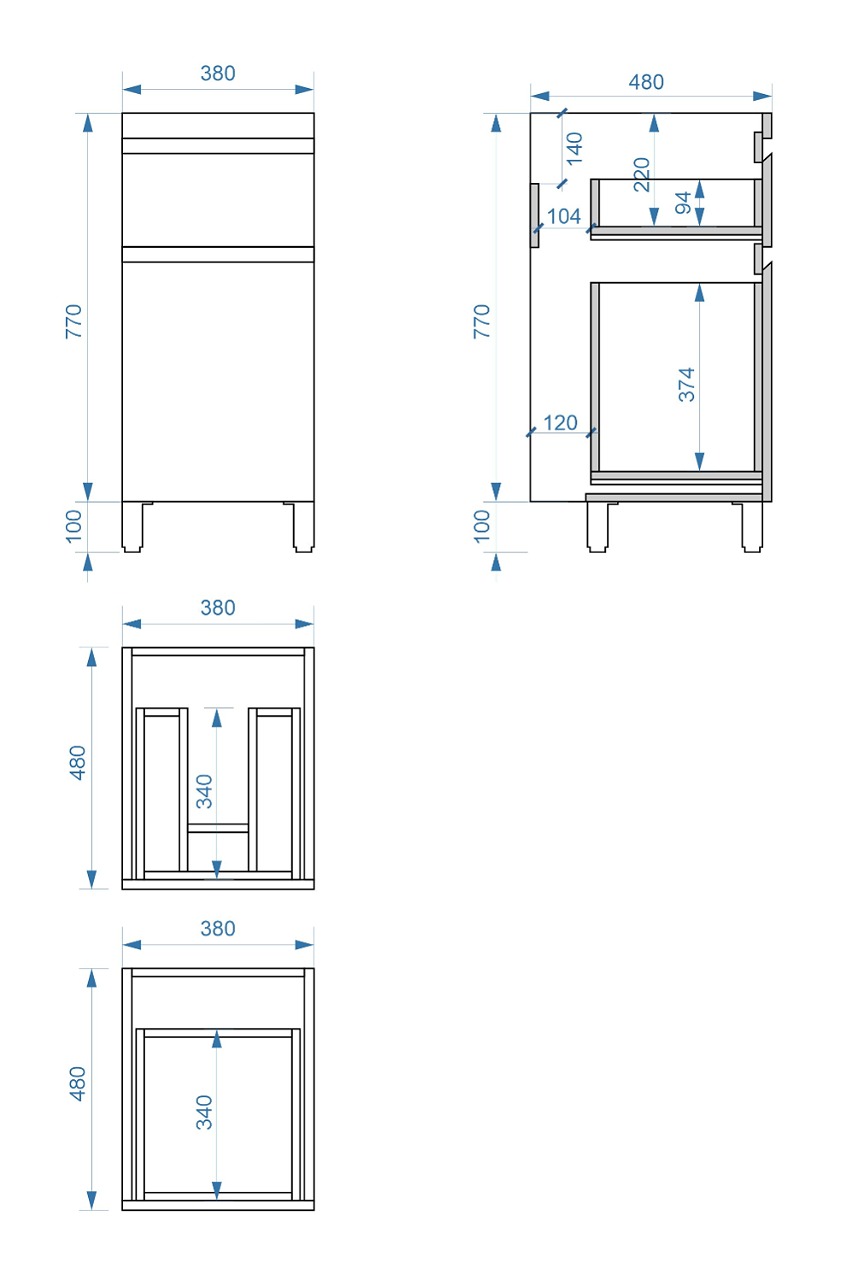 380

770

100

480

140

220

94

104

770

374

120

100

380

480

340

380

480

340