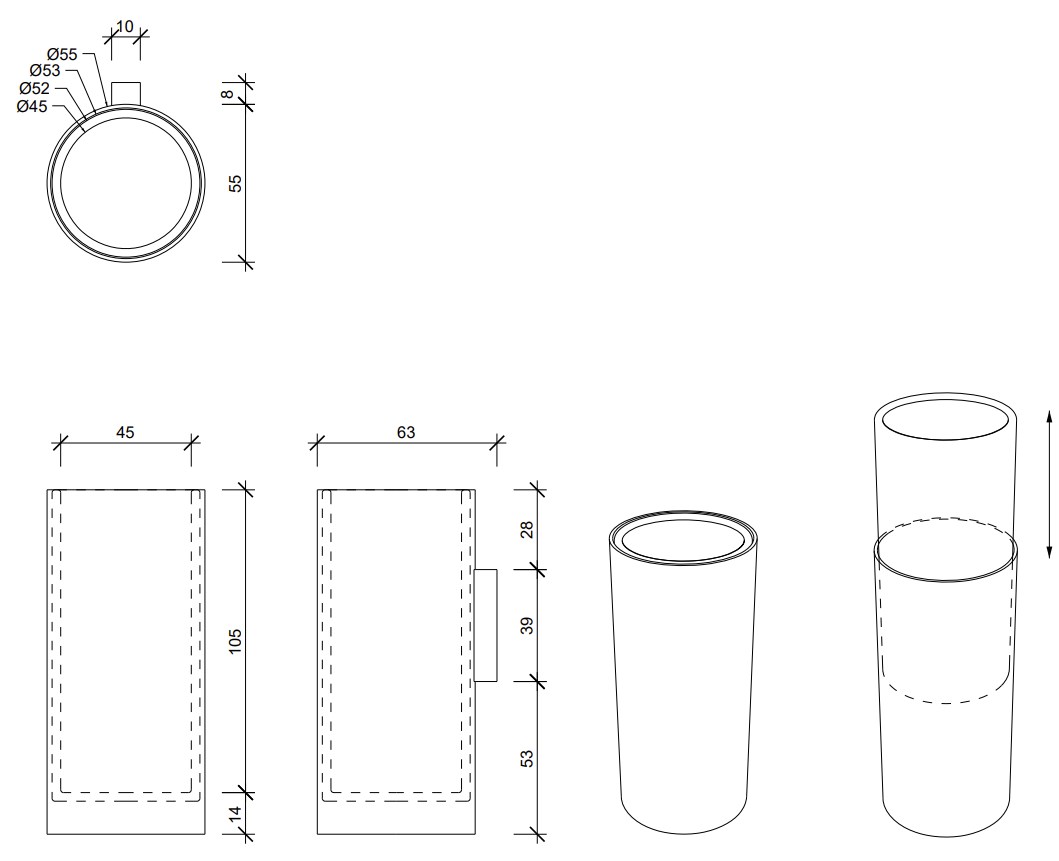 10
Ø55
Ø53
Ø52
Ø45
8
55

45
105
14

63
28
39
53