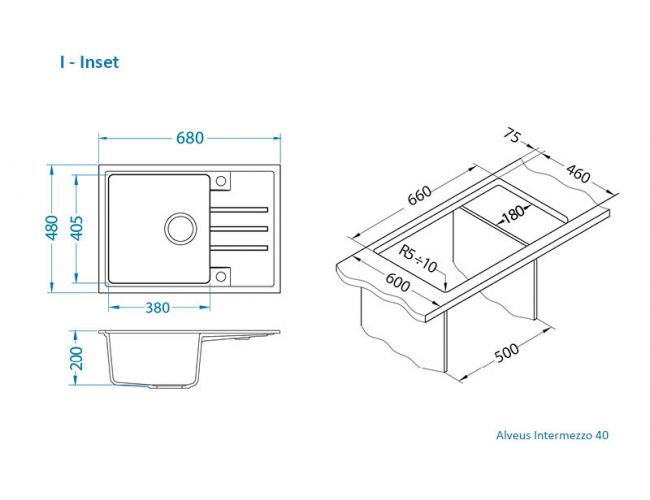 I - Inset

680

480

405

380

200

75

460

660

180

R5÷10

600

500

Alveus Intermezzo 40