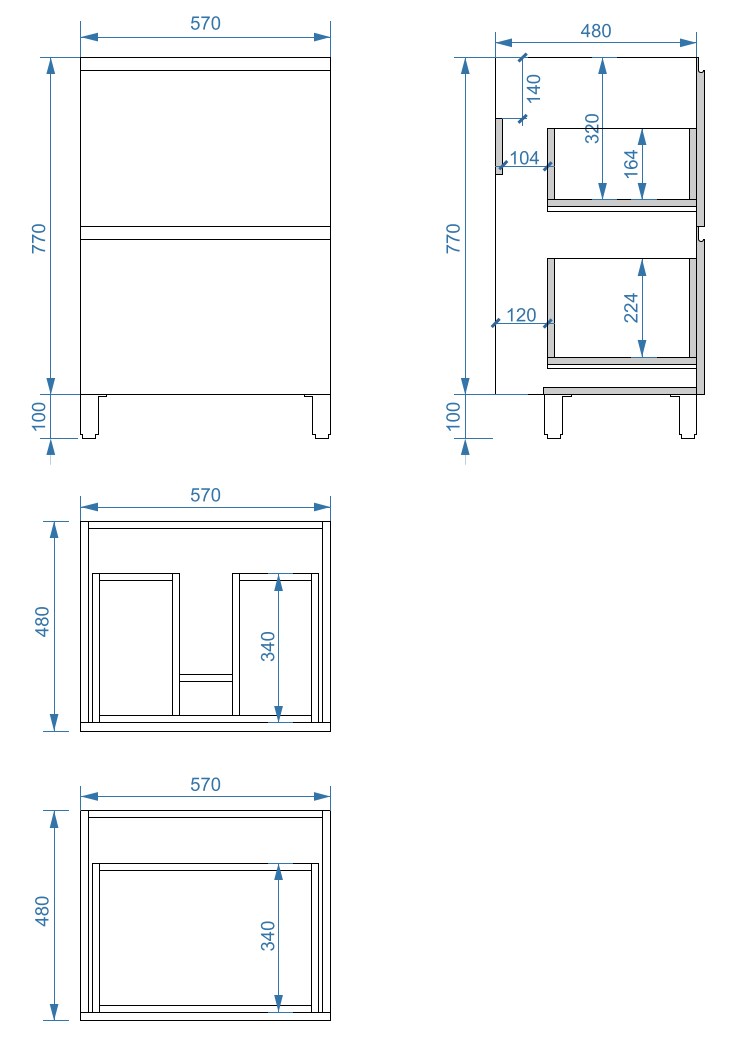 570
770
100
480
140
320
104
164
770
120
224
100
570
480
340
570
480
340