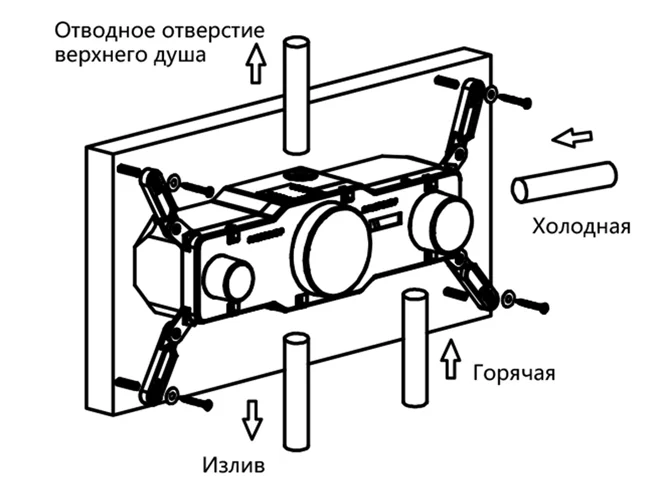 Отводное отверстие верхнего душа

Холодная

Горячая

Излив