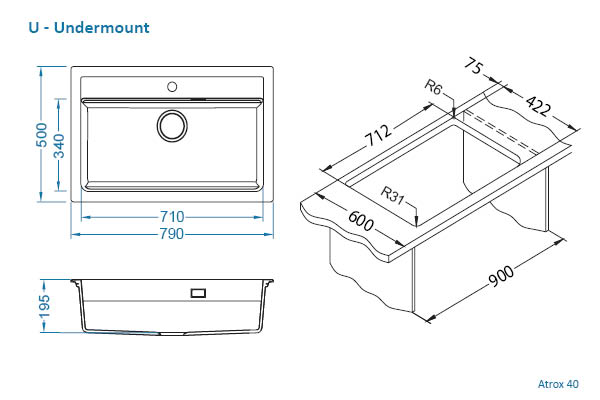 U - Undermount

500
340
710
790
195

75
R6
422
712
R31
600
900

Atrox 40