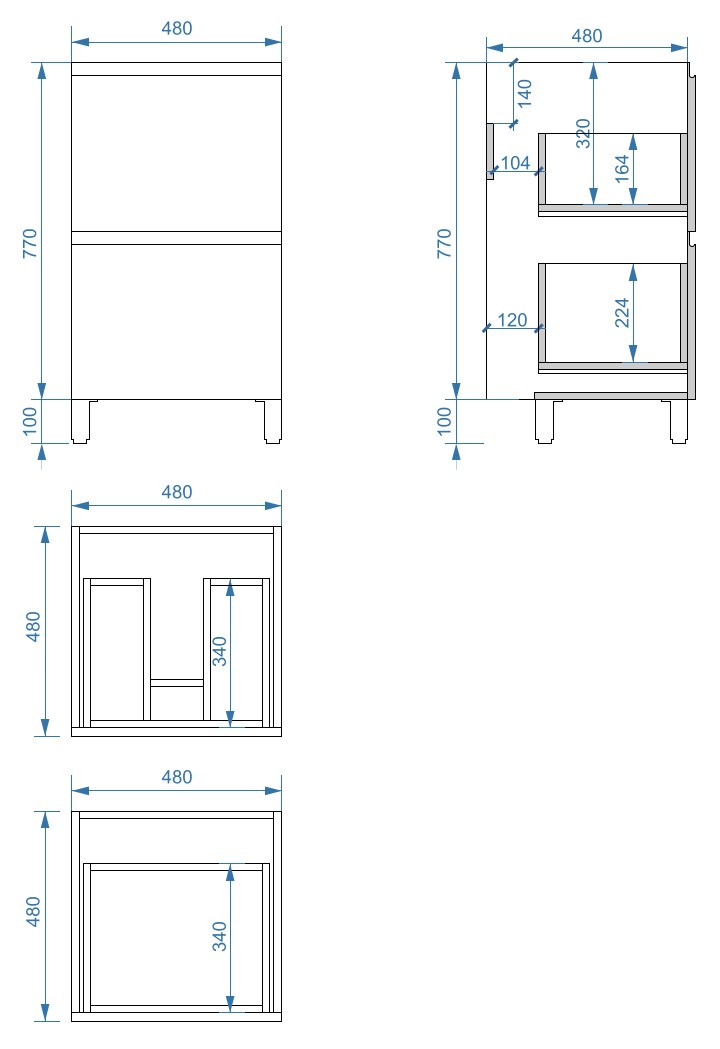 480
770
100

480
140
320
104
164
770
120
224
100

480
480
340

480
480
340