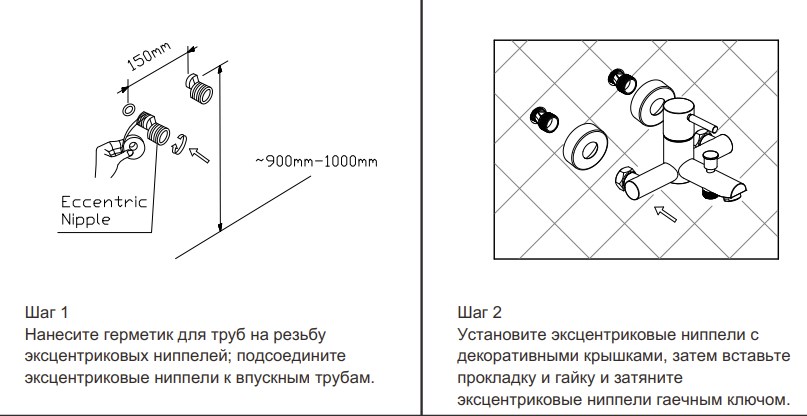 150mm

~900mm-1000mm

Eccentric Nipple

Шаг 1
Нанесите герметик для труб на резьбу эксцентриковых ниппелей; подсоедините эксцентриковые ниппели к впускным трубам.

Шаг 2
Установите эксцентриковые ниппели с декоративными крышками, затем вставьте прокладку и гайку и затяните эксцентриковые ниппели гаечным ключом.