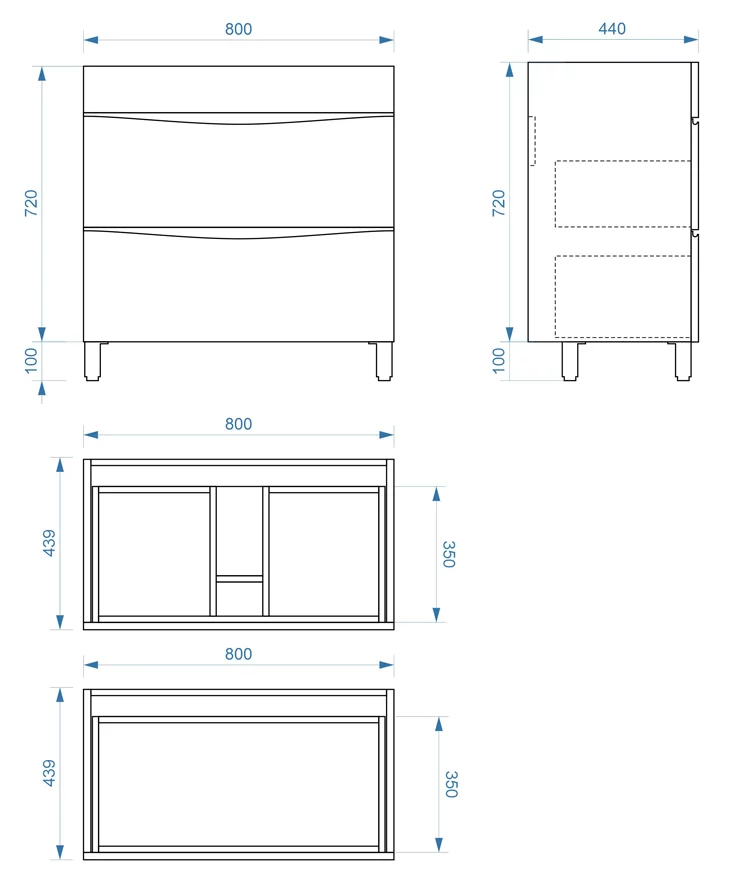 800
720
100
440
720
100
800
439
350
800
439
350