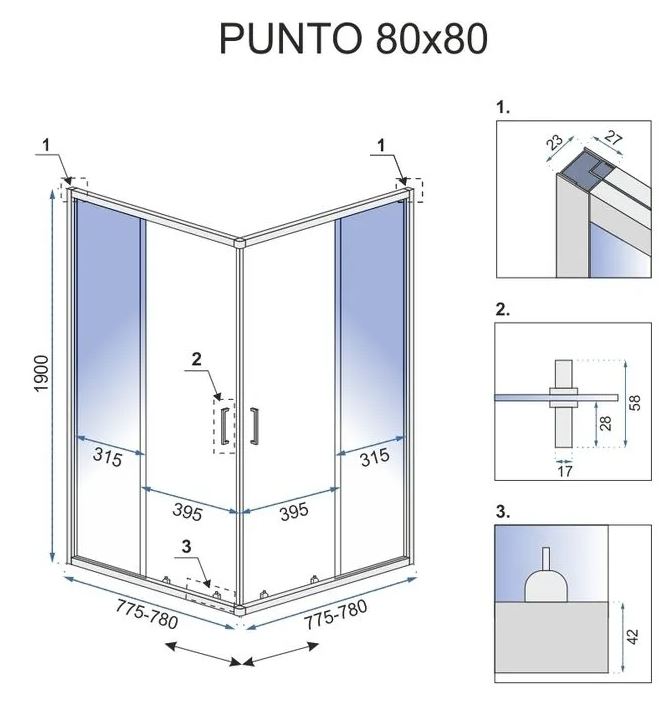 PUNTO 80x80

1
1
1900
2
315
315
395
395
3
775-780
775-780

1.
23
27

2.
58
28
17

3.
42