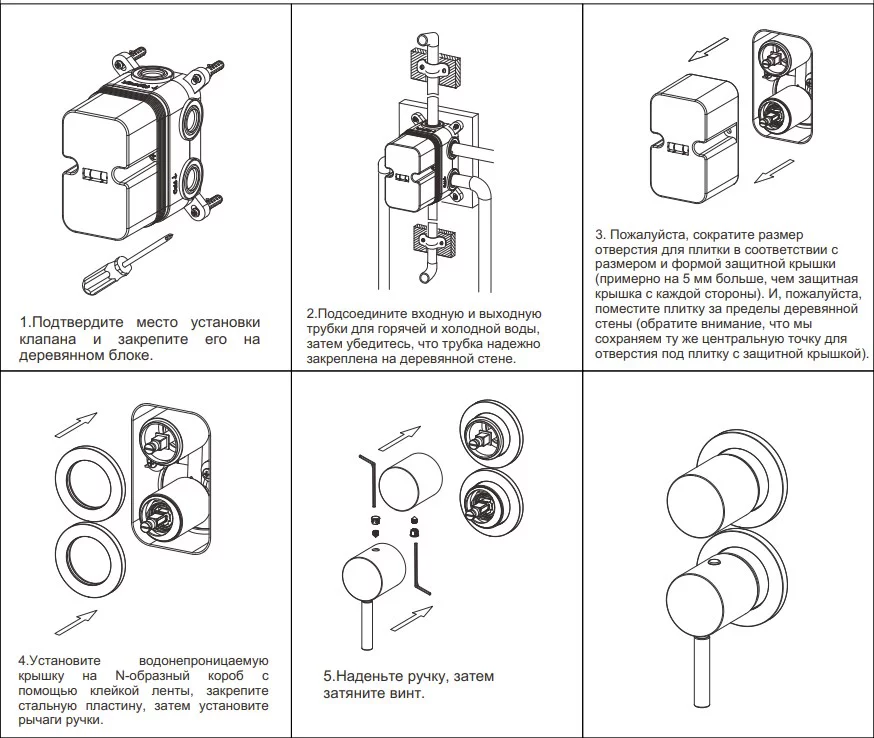 1.Подтвердите место установки клапана и закрепите его на деревянном блоке.

2.Подсоедините входную и выходную трубки для горячей и холодной воды, затем убедитесь, что трубка надежно закреплена на деревянной стене.

3. Пожалуйста, сократите размер отверстия для плитки в соответствии с размером и формой защитной крышки (примерно на 5 мм больше, чем защитная крышка с каждой стороны). И, пожалуйста, поместите плитку за пределы деревянной стены (обратите внимание, что мы сохраняем ту же центральную точку для отверстия под плитку с защитной крышкой).

4.Установите водонепроницаемую крышку на N-образный короб с помощью клейкой ленты, закрепите стальную пластину, затем установите рычаги ручки.

5.Наденьте ручку, затем затяните винт.