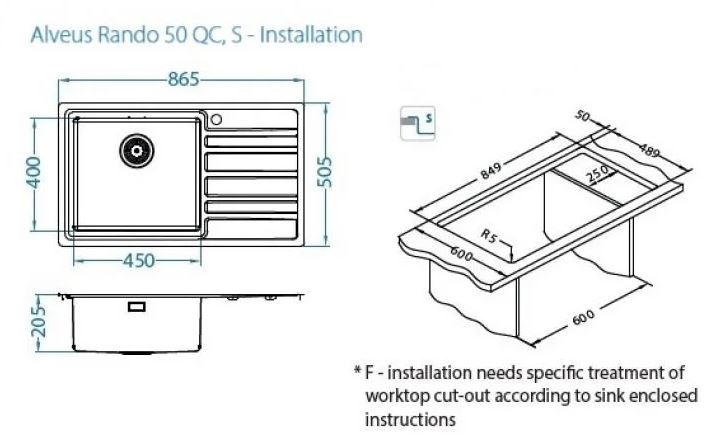 Alveus Rando 50 QC, S - Installation

865

400

505

450

205

S

50

489

849

250

R5

600

600

* F - installation needs specific treatment of worktop cut-out according to sink enclosed instructions