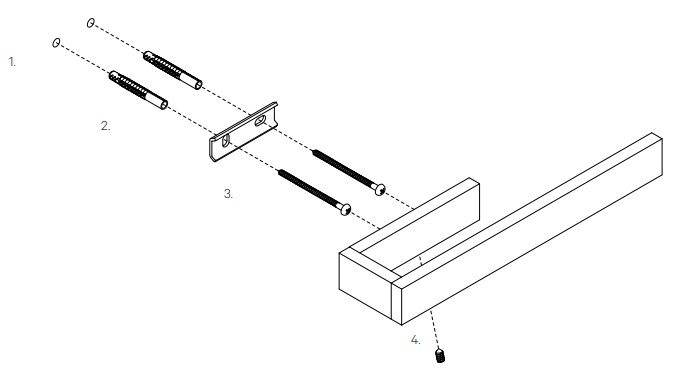 1.

2.

3.

4.