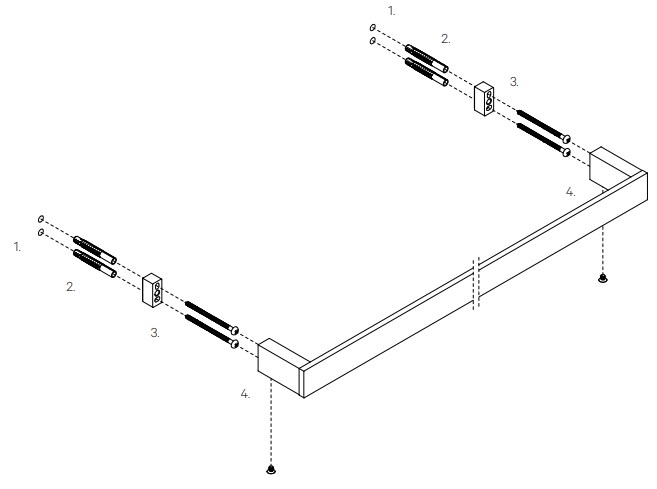 1.
2.
3.
4.
1.
2.
3.
4.